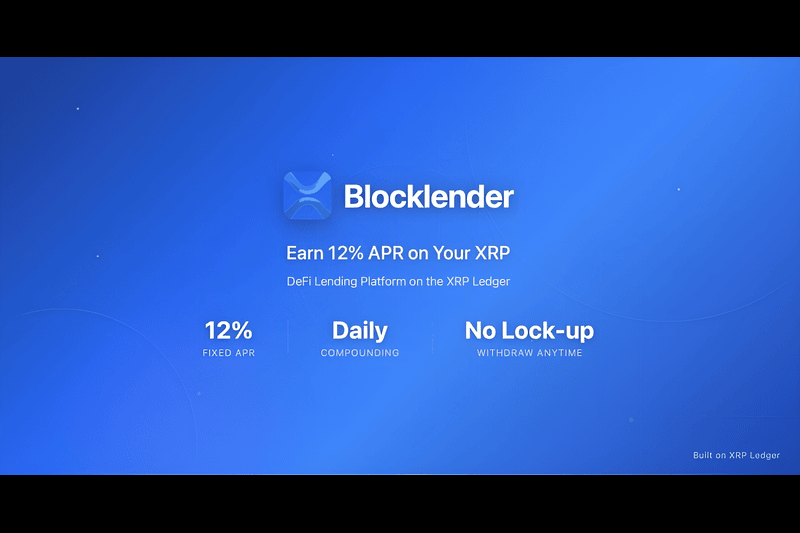 Blocklender

Earn 12% APR on Your XRP

DeFi Lending Platform on the XRP Ledger

12%
FIXED APR

Daily
COMPOUNDING

No Lock-up
WITHDRAW ANYTIME

Built on XRP Ledger