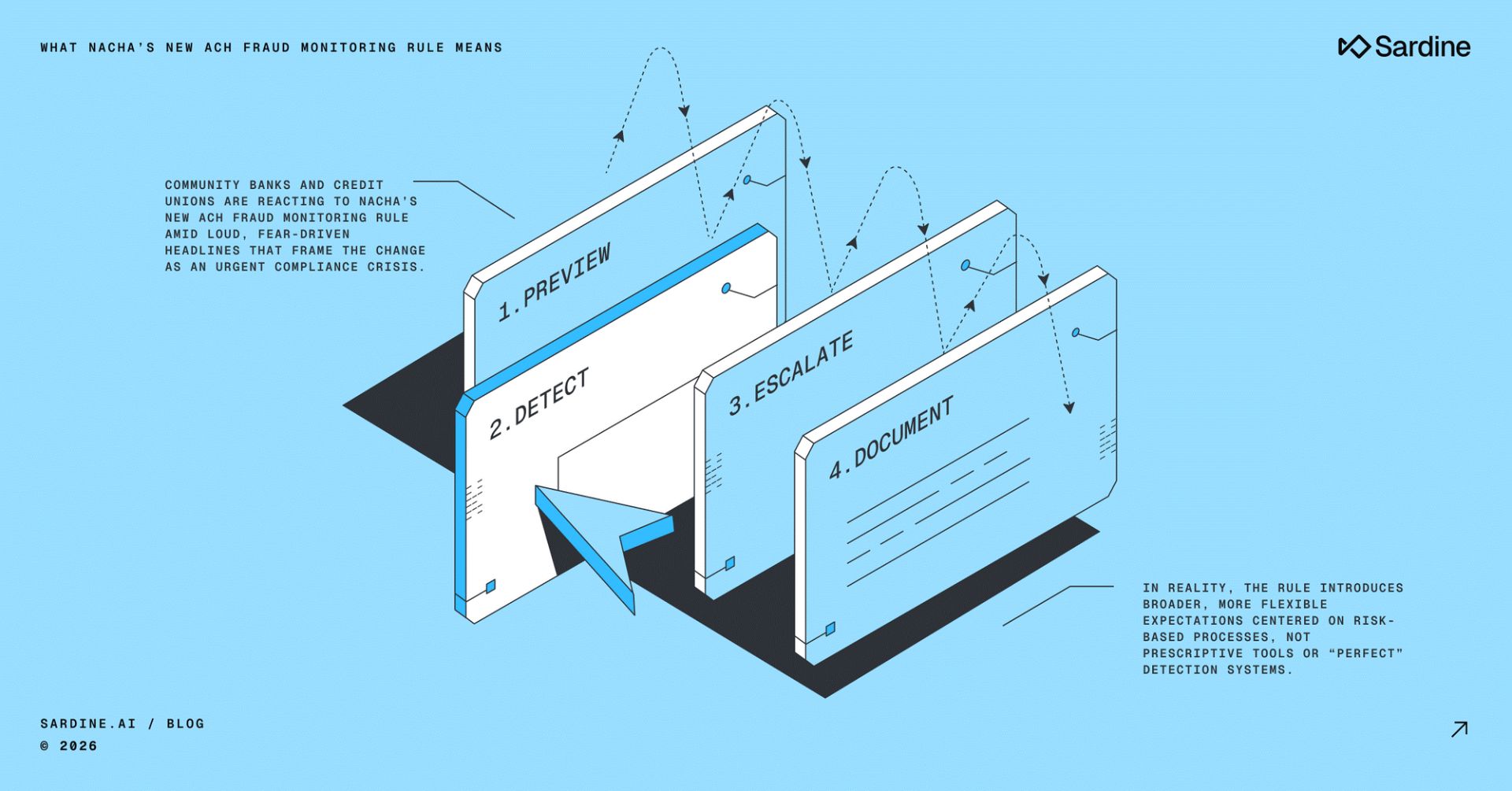 WHAT NACHA'S NEW ACH FRAUD MONITORING RULE MEANS

Sardine

COMMUNITY BANKS AND CREDIT UNIONS ARE REACTING TO NACHA'S NEW ACH FRAUD MONITORING RULE AMID LOUD, FEAR-DRIVEN HEADLINES THAT FRAME THE CHANGE AS AN URGENT COMPLIANCE CRISIS.

1.PREVIEW

2.DETECT

3.ESCALATE

4.DOCUMENT

IN REALITY, THE RULE INTRODUCES BROADER, MORE FLEXIBLE EXPECTATIONS CENTERED ON RISK-BASED PROCESSES, NOT PRESCRIPTIVE TOOLS OR "PERFECT" DETECTION SYSTEMS.

SARDINE.AI / BLOG
© 2026